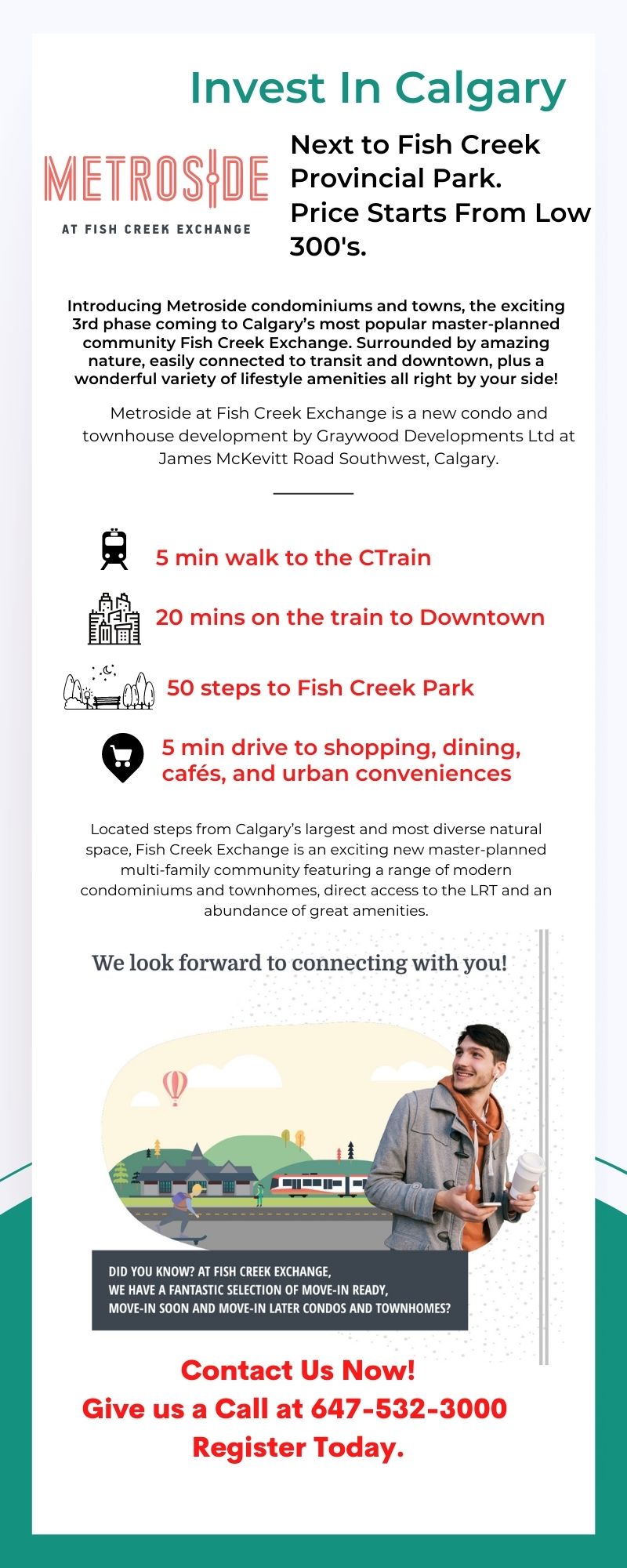 Invest In Calgary

METROSIDE
AT FISH CREEK EXCHANGE

Next to Fish Creek Provincial Park. Price Starts From Low 300's.

Introducing Metroside condominiums and towns, the exciting 3rd phase coming to Calgary's most popular master-planned community Fish Creek Exchange. Surrounded by amazing nature, easily connected to transit and downtown, plus a wonderful variety of lifestyle amenities all right by your side!

Metroside at Fish Creek Exchange is a new condo and townhouse development by Graywood Developments Ltd at James McKevitt Road Southwest, Calgary.

5 min walk to the CTrain

20 mins on the train to Downtown

50 steps to Fish Creek Park

5 min drive to shopping, dining, cafés, and urban conveniences

Located steps from Calgary's largest and most diverse natural space, Fish Creek Exchange is an exciting new master-planned multi-family community featuring a range of modern condominiums and townhomes, direct access to the LRT and an abundance of great amenities.

We look forward to connecting with you!

DID YOU KNOW? AT FISH CREEK EXCHANGE, WE HAVE A FANTASTIC SELECTION OF MOVE-IN READY, MOVE-IN SOON AND MOVE-IN LATER CONDOS AND TOWNHOMES?

Contact Us Now!
Give us a Call at 647-532-3000
Register Today.